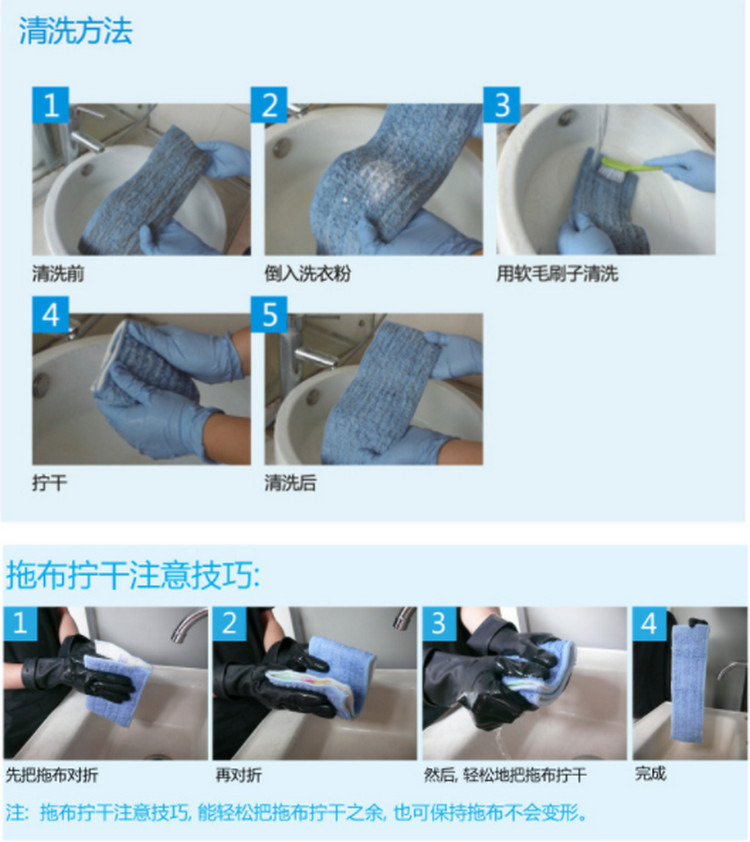 清洗方法

1
清洗前

2
倒入洗衣粉

3
用软毛刷子清洗

4
拧干

5
清洗后

拖布拧干注意技巧:

1
先把拖布对折

2
再对折

3
然后, 轻松地把拖布拧干

4
完成

注: 拖布拧干注意技巧, 能轻松把拖布拧干之余, 也可保持拖布不会变形。