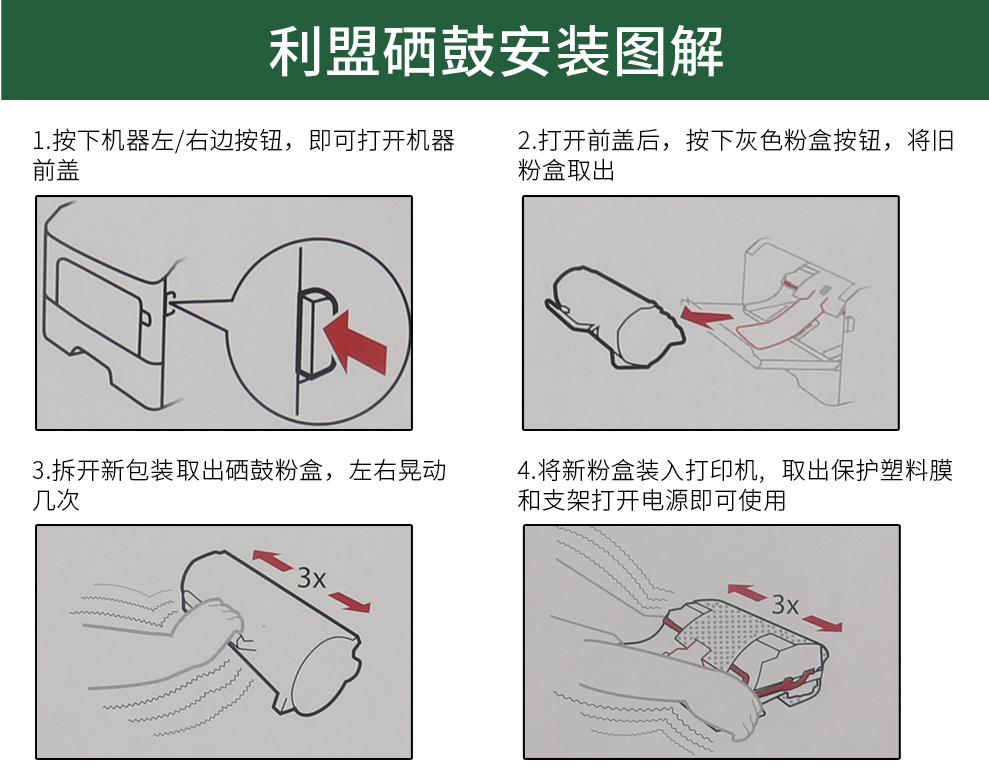 利盟硒鼓安装图解

1.按下机器左/右边按钮，即可打开机器前盖

2.打开前盖后，按下灰色粉盒按钮，将旧粉盒取出

3.拆开新包装取出硒鼓粉盒，左右晃动几次

3x

4.将新粉盒装入打印机，取出保护塑料膜和支架打开电源即可使用

3x