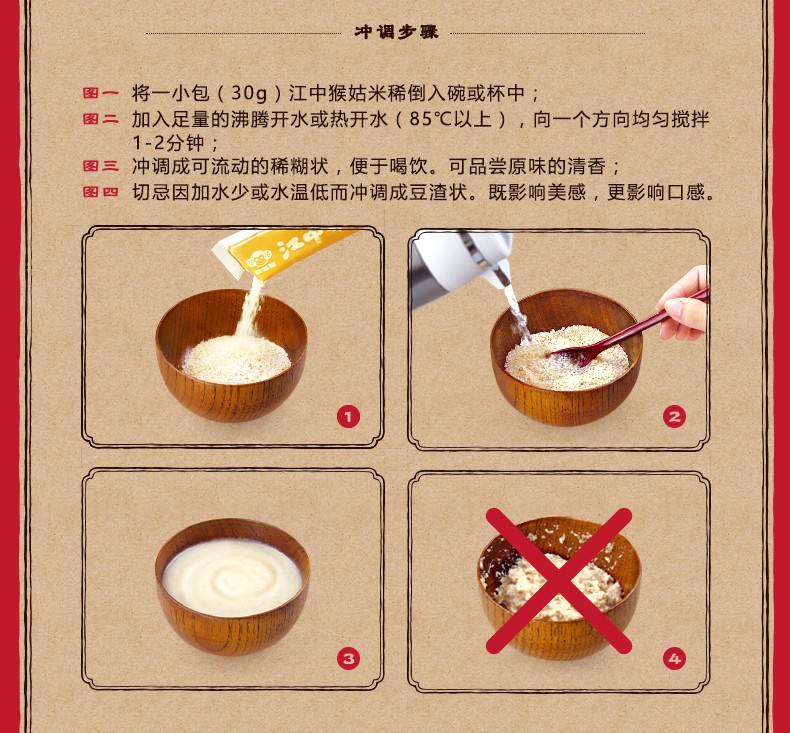 冲调步骤

图一 将一小包（30g）江中猴姑米稀倒入碗或杯中；
图二 加入足量的沸腾开水或热开水（85℃以上），向一个方向均匀搅拌1-2分钟；
图三 冲调成可流动的稀糊状，便于喝饮。可品尝原味的清香；
图四 切忌因加水少或水温低而冲调成豆渣状。既影响美感，更影响口感。

江中

1

2

3

4