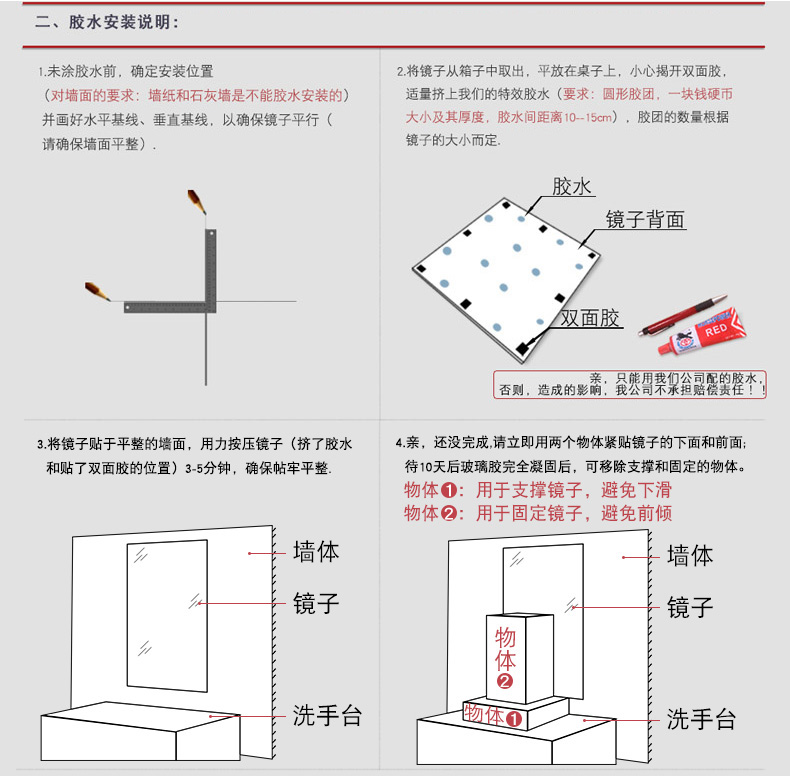 二、胶水安装说明:

1.未涂胶水前，确定安装位置（对墙面的要求：墙纸和石灰墙是不能胶水安装的）并画好水平基线、垂直基线，以确保镜子平行（请确保墙面平整）.

2.将镜子从箱子中取出，平放在桌子上，小心揭开双面胶，适量挤上我们的特效胶水（要求：圆形胶团，一块钱硬币大小及其厚度，胶水间距离10--15cm），胶团的数量根据镜子的大小而定.

胶水
镜子背面
双面胶
RED

亲，只能用我们公司配的胶水，否则，造成的影响，我公司不承担赔偿责任！！

3.将镜子贴于平整的墙面，用力按压镜子（挤了胶水和贴了双面胶的位置）3-5分钟，确保帖牢平整.

墙体
镜子
洗手台

4.亲，还没完成,请立即用两个物体紧贴镜子的下面和前面;待10天后玻璃胶完全凝固后，可移除支撑和固定的物体。
物体❶：用于支撑镜子，避免下滑
物体❷：用于固定镜子，避免前倾

墙体
镜子
物体❷
物体❶
洗手台