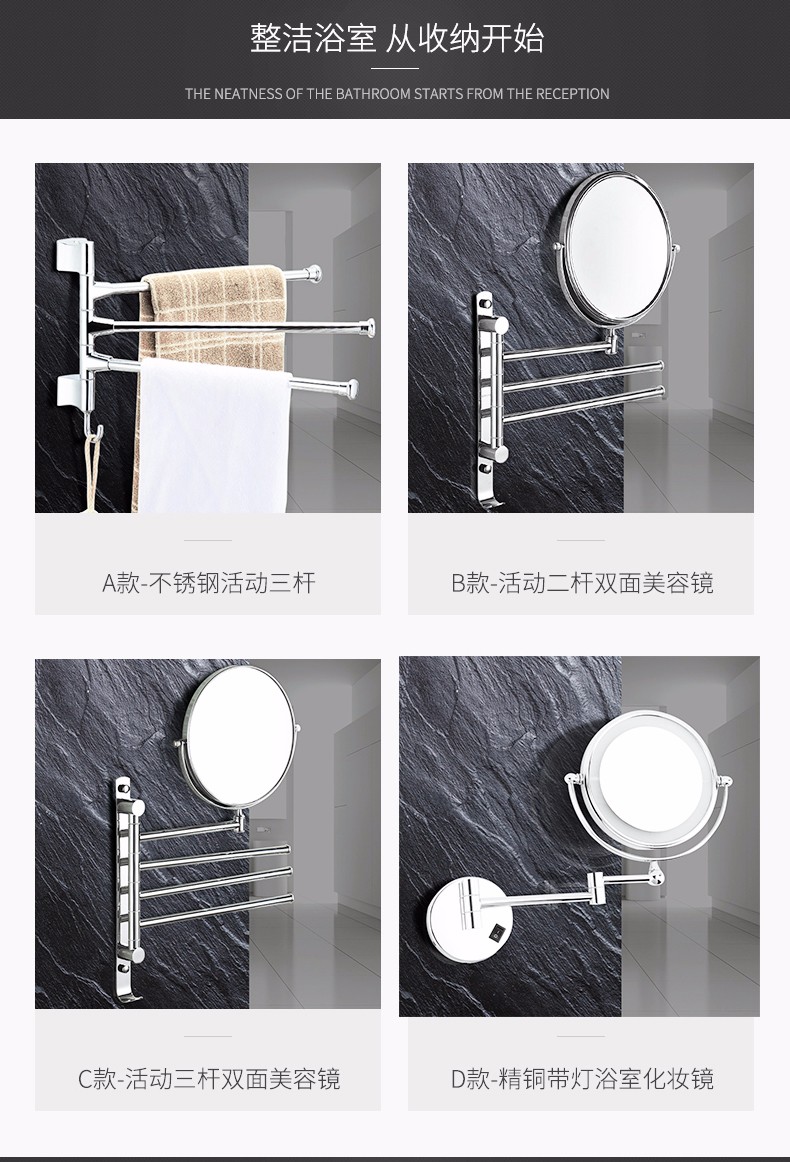 整洁浴室 从收纳开始

THE NEATNESS OF THE BATHROOM STARTS FROM THE RECEPTION

A款-不锈钢活动三杆

B款-活动二杆双面美容镜

C款-活动三杆双面美容镜

D款-精铜带灯浴室化妆镜