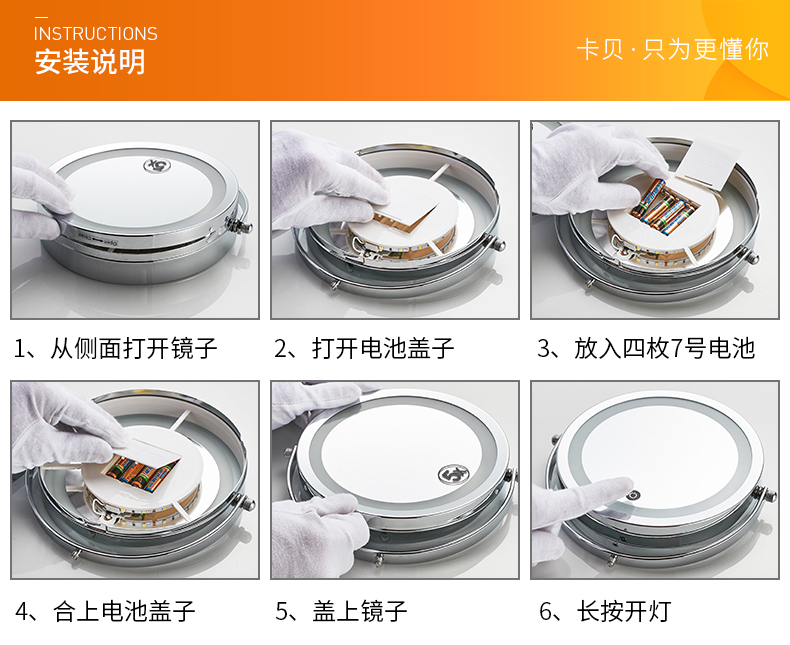 INSTRUCTIONS
安装说明

卡贝 · 只为更懂你

5X

1、从侧面打开镜子

2、打开电池盖子

3、放入四枚7号电池

4、合上电池盖子

5X

5、盖上镜子

6、长按开灯