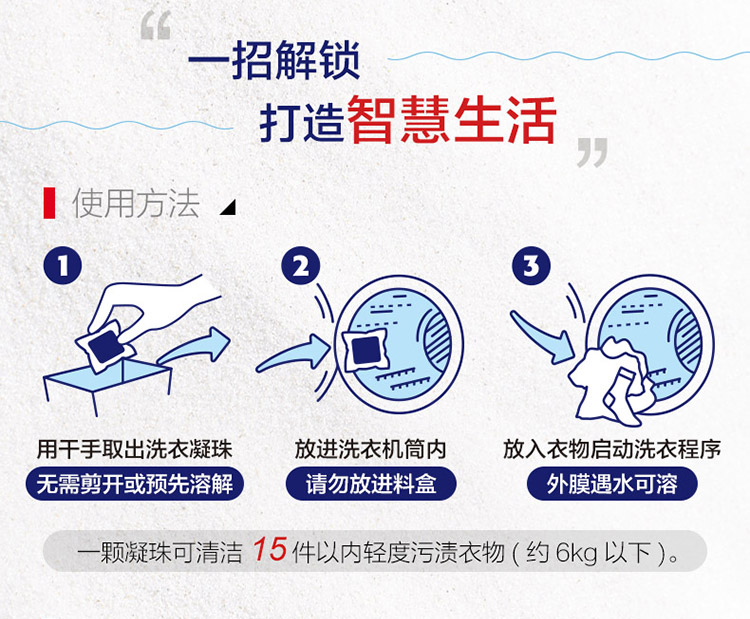 “ 一招解锁
打造智慧生活 ”

使用方法

1
用干手取出洗衣凝珠
无需剪开或预先溶解

2
放进洗衣机筒内
请勿放进料盒

3
放入衣物启动洗衣程序
外膜遇水可溶

一颗凝珠可清洁 15 件以内轻度污渍衣物（约 6kg 以下）。