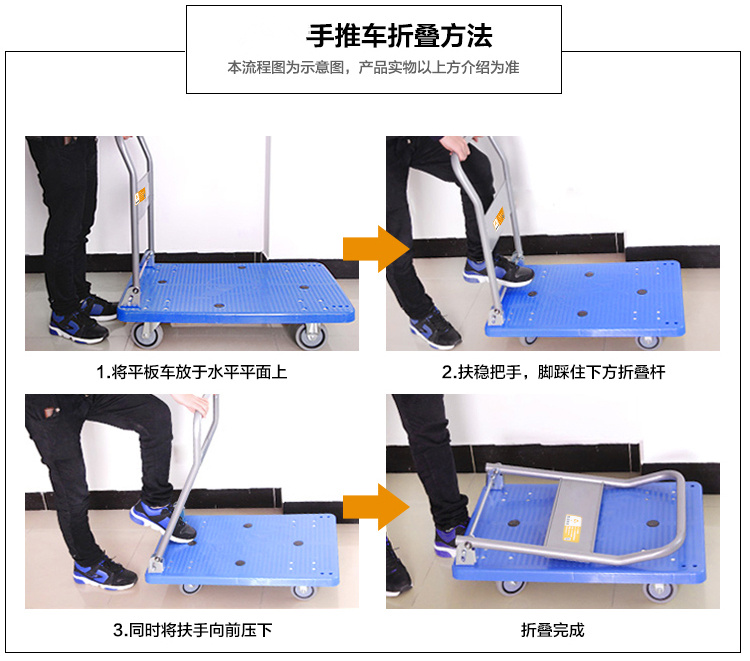 手推车折叠方法

本流程图为示意图，产品实物以上方介绍为准

1.将平板车放于水平平面上

2.扶稳把手，脚踩住下方折叠杆

3.同时将扶手向前压下

折叠完成