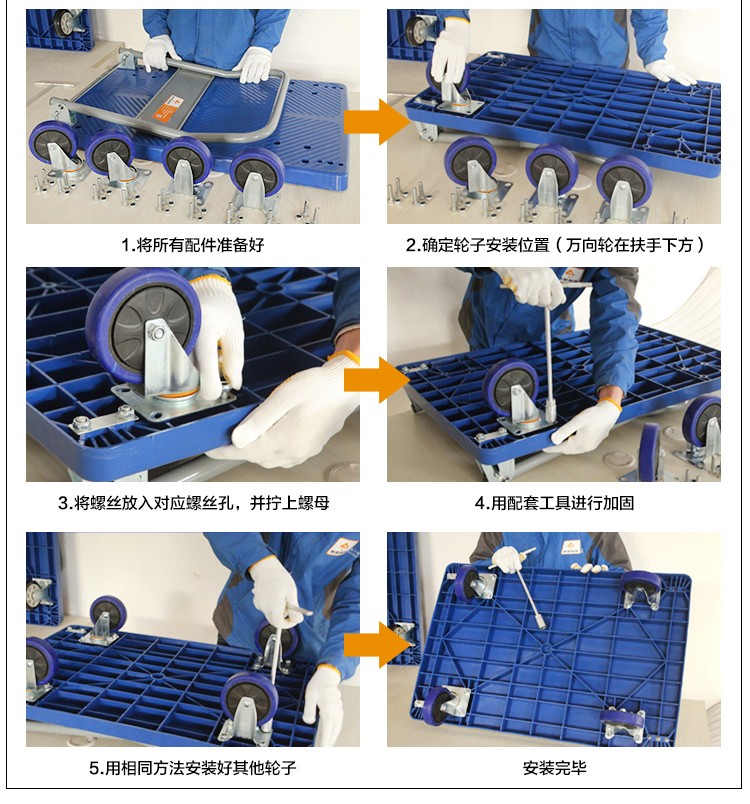 1.将所有配件准备好

2.确定轮子安装位置（万向轮在扶手下方）

3.将螺丝放入对应螺丝孔，并拧上螺母

4.用配套工具进行加固

5.用相同方法安装好其他轮子

安装完毕