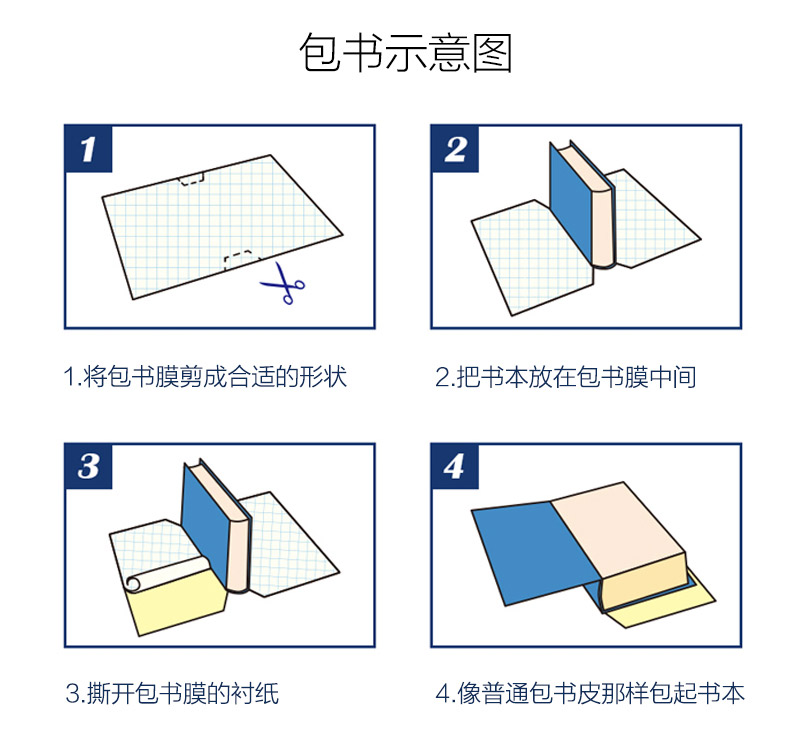 包书示意图

1

1.将包书膜剪成合适的形状

2

2.把书本放在包书膜中间

3

3.撕开包书膜的衬纸

4

4.像普通包书皮那样包起书本