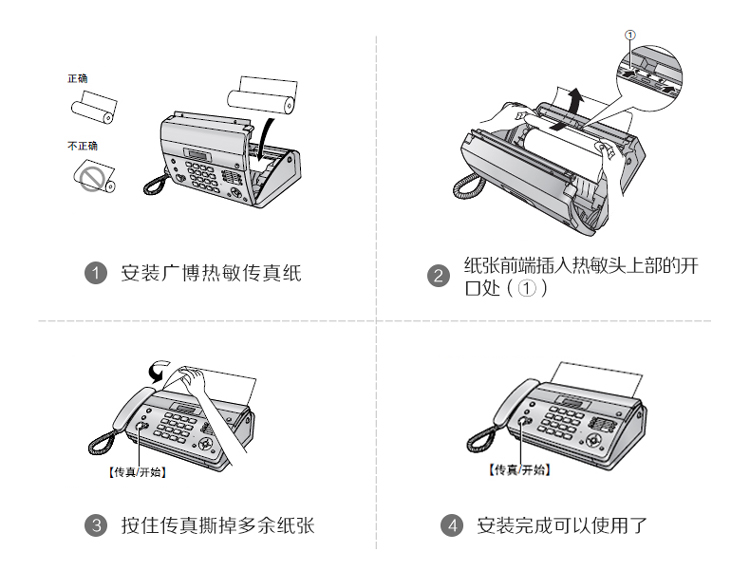 正确

不正确

1 安装广博热敏传真纸

①

2 纸张前端插入热敏头上部的开口处（①）

【传真/开始】

3 按住传真撕掉多余纸张

【传真/开始】

4 安装完成可以使用了