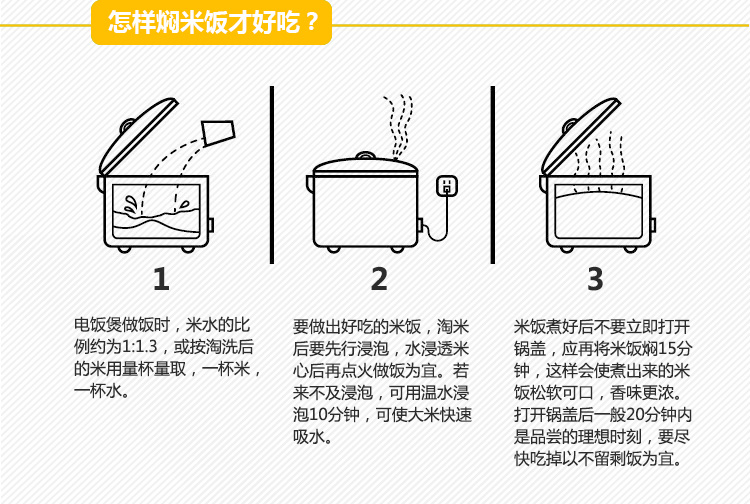 怎样焖米饭才好吃？

1

电饭煲做饭时，米水的比例约为1:1.3，或按淘洗后的米用量杯量取，一杯米，一杯水。

2

要做出好吃的米饭，淘米后要先行浸泡，水浸透米心后再点火做饭为宜。若来不及浸泡，可用温水浸泡10分钟，可使大米快速吸水。

3

米饭煮好后不要立即打开锅盖，应再将米饭焖15分钟，这样会使煮出来的米饭松软可口，香味更浓。打开锅盖后一般20分钟内是品尝的理想时刻，要尽快吃掉以不留剩饭为宜。