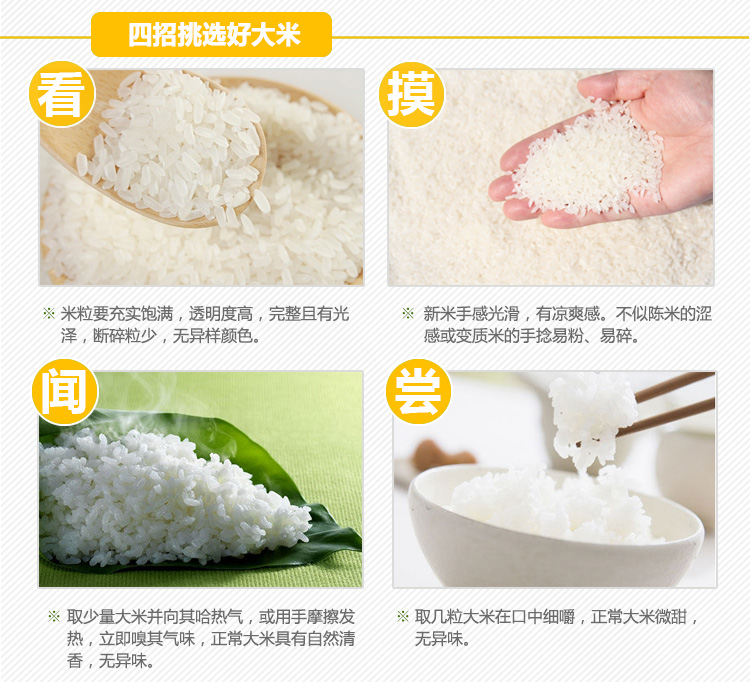 四招挑选好大米

看

※ 米粒要充实饱满，透明度高，完整且有光泽，断碎粒少，无异样颜色。

摸

※ 新米手感光滑，有凉爽感。不似陈米的涩感或变质米的手捻易粉、易碎。

闻

※ 取少量大米并向其哈热气，或用手摩擦发热，立即嗅其气味，正常大米具有自然清香，无异味。

尝

※ 取几粒大米在口中细嚼，正常大米微甜，无异味。