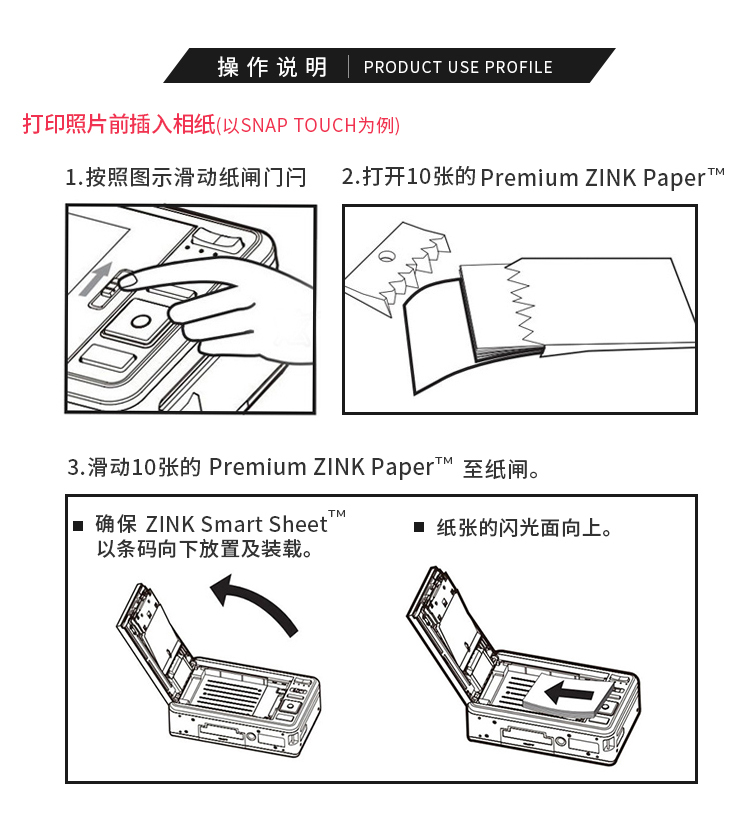 操作说明 | PRODUCT USE PROFILE

打印照片前插入相纸(以SNAP TOUCH为例)

1.按照图示滑动纸闸门闩

2.打开10张的 Premium ZINK Paper™

3.滑动10张的 Premium ZINK Paper™ 至纸闸。

■ 确保 ZINK Smart Sheet™ 以条码向下放置及装载。

■ 纸张的闪光面向上。