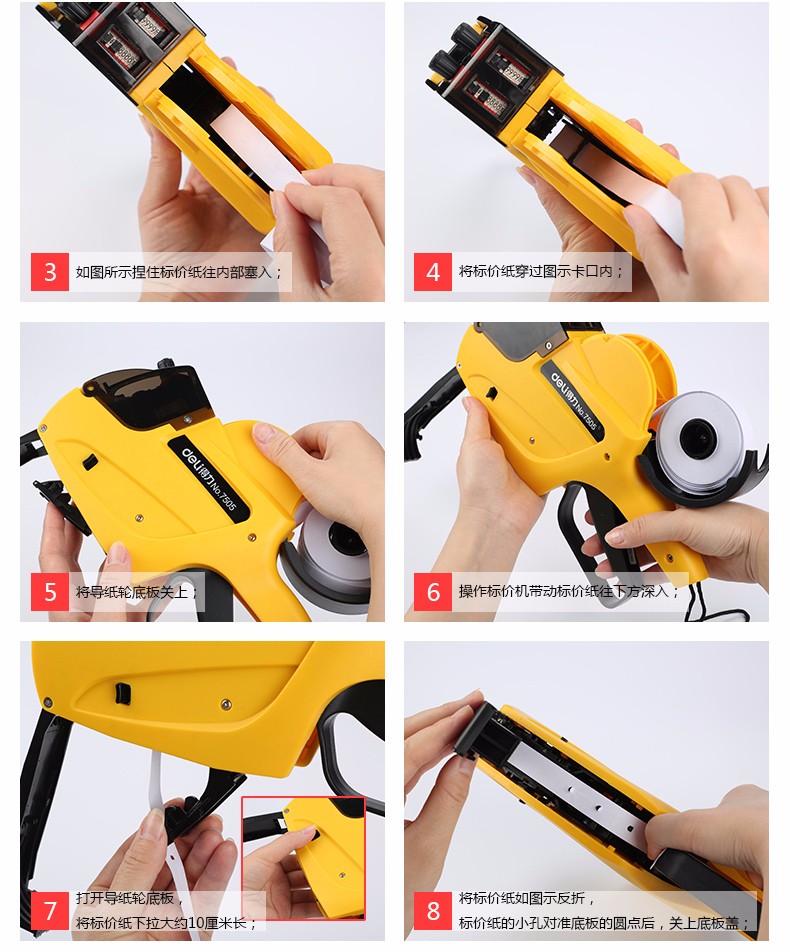 3 如图所示捏住标价纸往内部塞入；

4 将标价纸穿过图示卡口内；

deli得力 No.7505

5 将导纸轮底板关上；

deli得力 No.7505

6 操作标价机带动标价纸往下方深入；

7 打开导纸轮底板，
将标价纸下拉大约10厘米长；

8 将标价纸如图示反折，
标价纸的小孔对准底板的圆点后，关上底板盖；