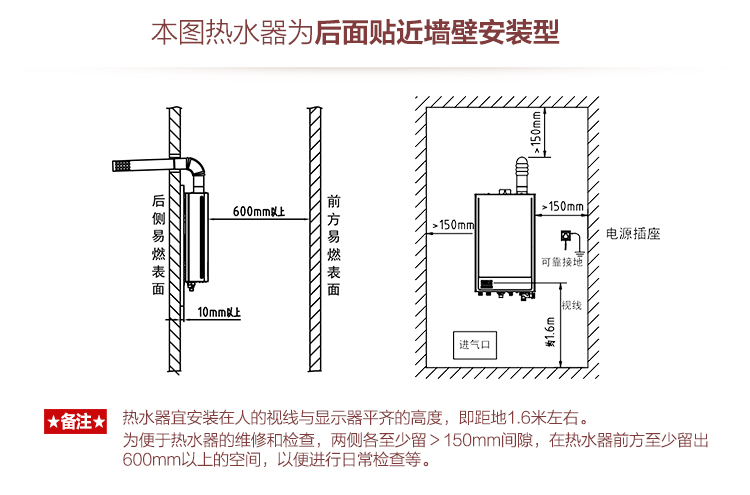 本图热水器为后面贴近墙壁安装型

后侧易燃表面

600mm以上

前方易燃表面

10mm以上

>150mm

>150mm

>150mm

电源插座

可靠接地

视线

约1.6m

进气口

★备注★ 热水器宜安装在人的视线与显示器平齐的高度，即距地1.6米左右。
为便于热水器的维修和检查，两侧各至少留＞150mm间隙，在热水器前方至少留出600mm以上的空间，以便进行日常检查等。