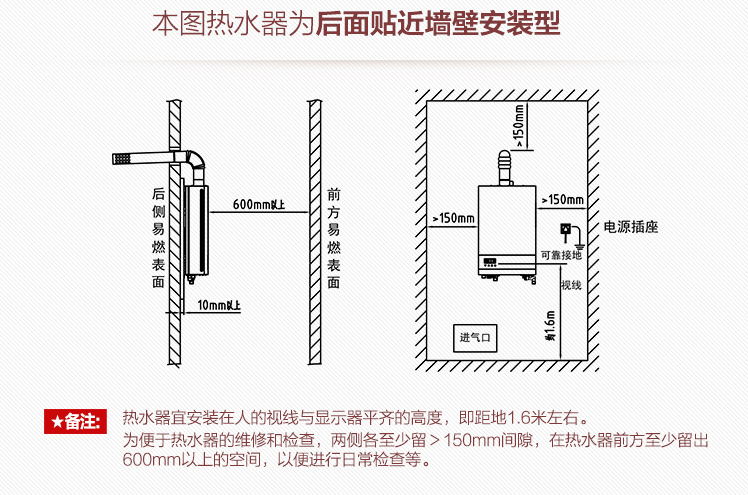 本图热水器为后面贴近墙壁安装型

后侧易燃表面

600mm以上

10mm以上

前方易燃表面

>150mm

>150mm

>150mm

电源插座

可靠接地

视线

约1.6m

进气口

★备注: 热水器宜安装在人的视线与显示器平齐的高度，即距地1.6米左右。
为便于热水器的维修和检查，两侧各至少留＞150mm间隙，在热水器前方至少留出600mm以上的空间，以便进行日常检查等。