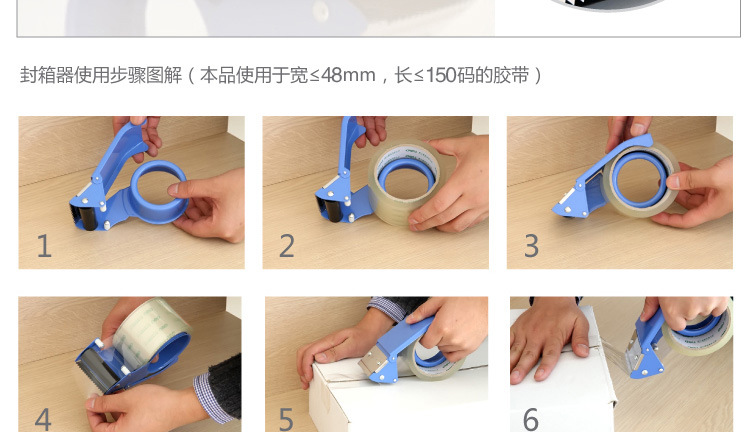 封箱器使用步骤图解（本品使用于宽≤48mm，长≤150码的胶带）

1

2

3

4

5

6